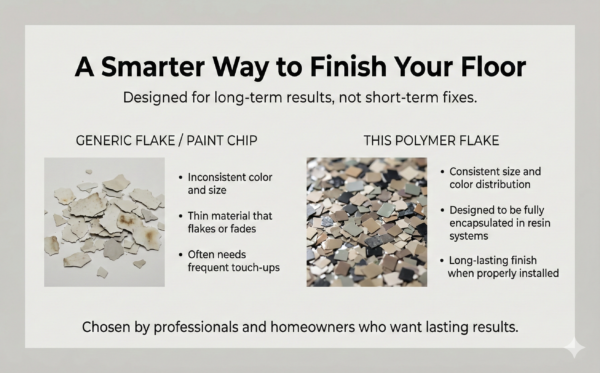 A Smarter Way to Finish Your Floor

Designed for long-term results, not short-term fixes.

GENERIC FLAKE / PAINT CHIP

• Inconsistent color and size

• Thin material that flakes or fades

• Often needs frequent touch-ups

THIS POLYMER FLAKE

• Consistent size and color distribution

• Designed to be fully encapsulated in resin systems

• Long-lasting finish when properly installed

Chosen by professionals and homeowners who want lasting results.