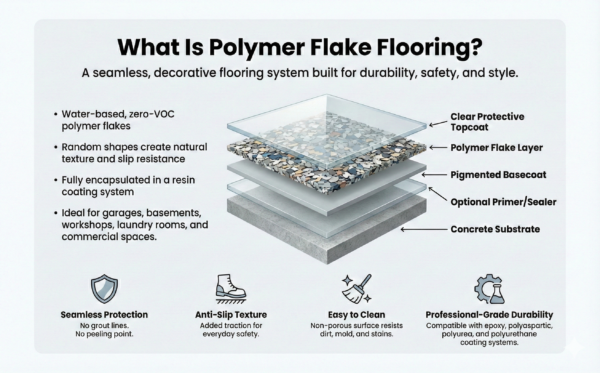 What Is Polymer Flake Flooring?

A seamless, decorative flooring system built for durability, safety, and style.

• Water-based, zero-VOC polymer flakes

• Random shapes create natural texture and slip resistance

• Fully encapsulated in a resin coating system

• Ideal for garages, basements, workshops, laundry rooms, and commercial spaces.

Clear Protective Topcoat

Polymer Flake Layer

Pigmented Basecoat

Optional Primer/Sealer

Concrete Substrate

Seamless Protection
No grout lines.
No peeling point.

Anti-Slip Texture
Added traction for everyday safety.

Easy to Clean
Non-porous surface resists dirt, mold, and stains.

Professional-Grade Durability
Compatible with epoxy, polyaspartic, polyurea, and polyurethane coating systems.